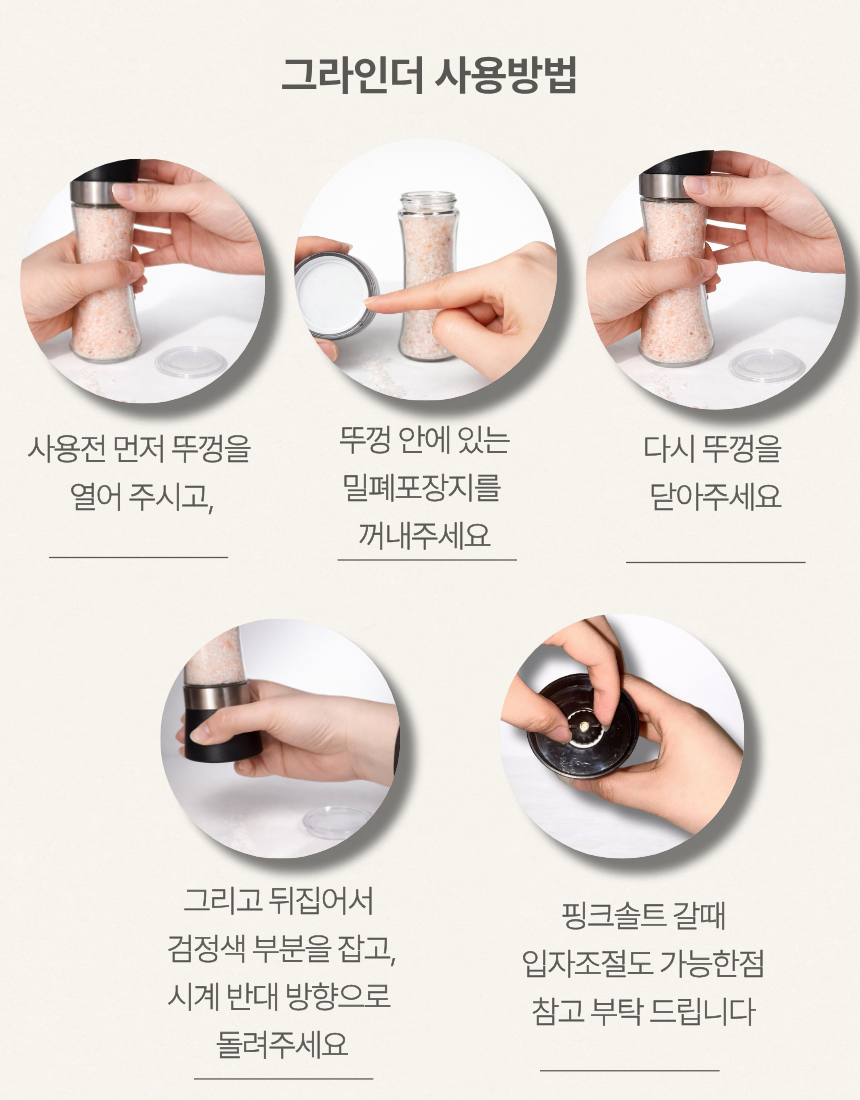 그라인더 사용방법

사용전 먼저 뚜껑을 열어 주시고,

뚜껑 안에 있는 밀폐포장지를 꺼내주세요

다시 뚜껑을 닫아주세요

그리고 뒤집어서 검정색 부분을 잡고, 시계 반대 방향으로 돌려주세요

핑크솔트 갈때 입자조절도 가능한점 참고 부탁 드립니다